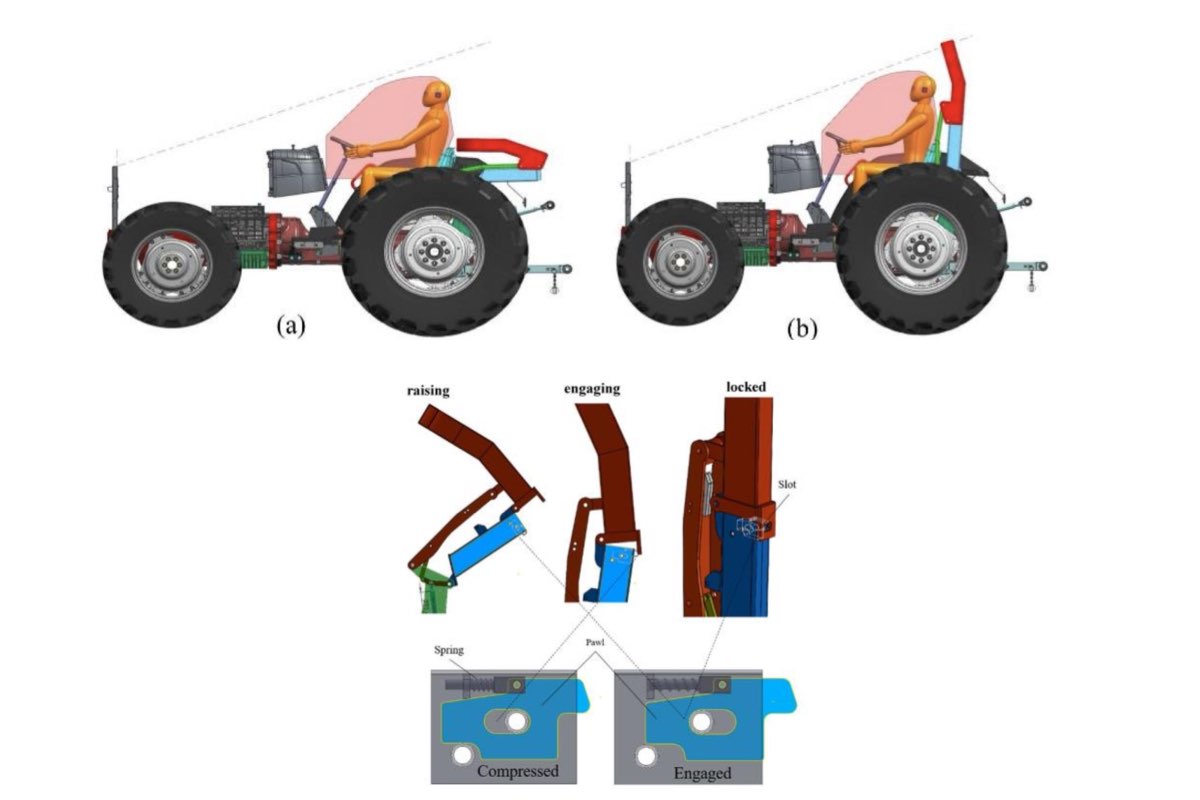 (a)

(b)

raising

engaging

locked

Slot

Spring

Pawl

Compressed

Engaged